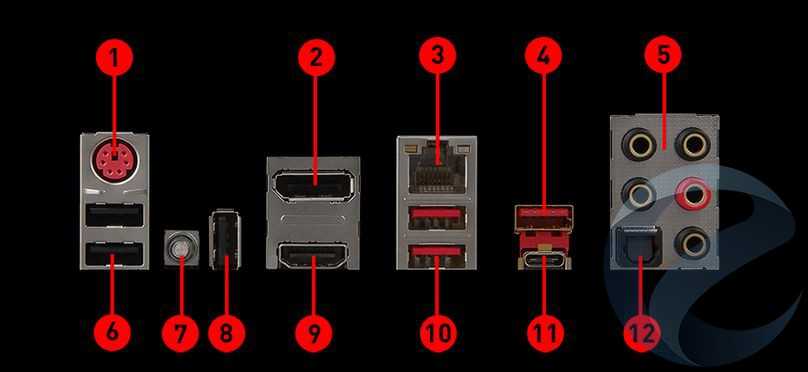 1
2
3
4
5
6
7
8
9
10
11
12