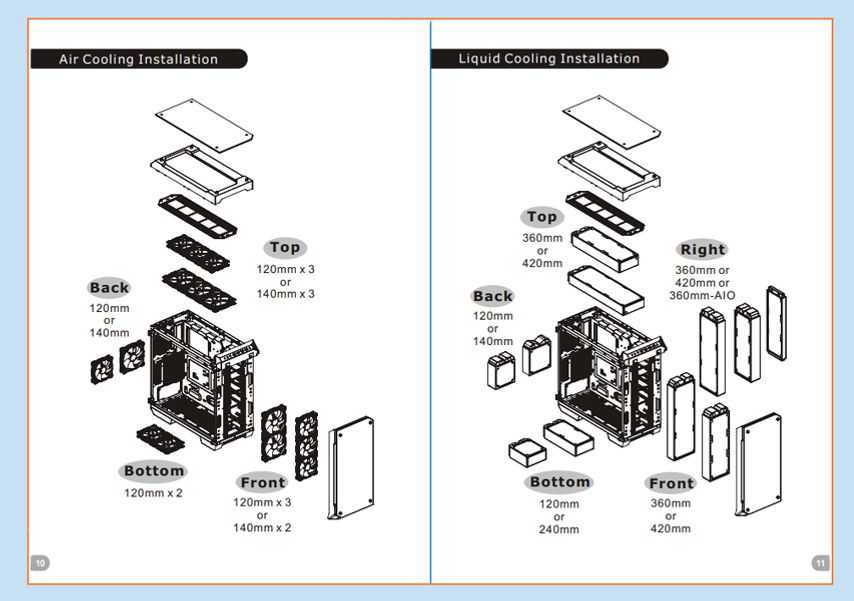 Air Cooling Installation

Top
120mm x 3
or
140mm x 3

Back
120mm
or
140mm

Bottom
120mm x 2

Front
120mm x 3
or
140mm x 2

10

Liquid Cooling Installation

Top
360mm
or
420mm

Right
360mm or
420mm or
360mm-AIO

Back
120mm
or
140mm

Bottom
120mm
or
240mm

Front
360mm
or
420mm

11