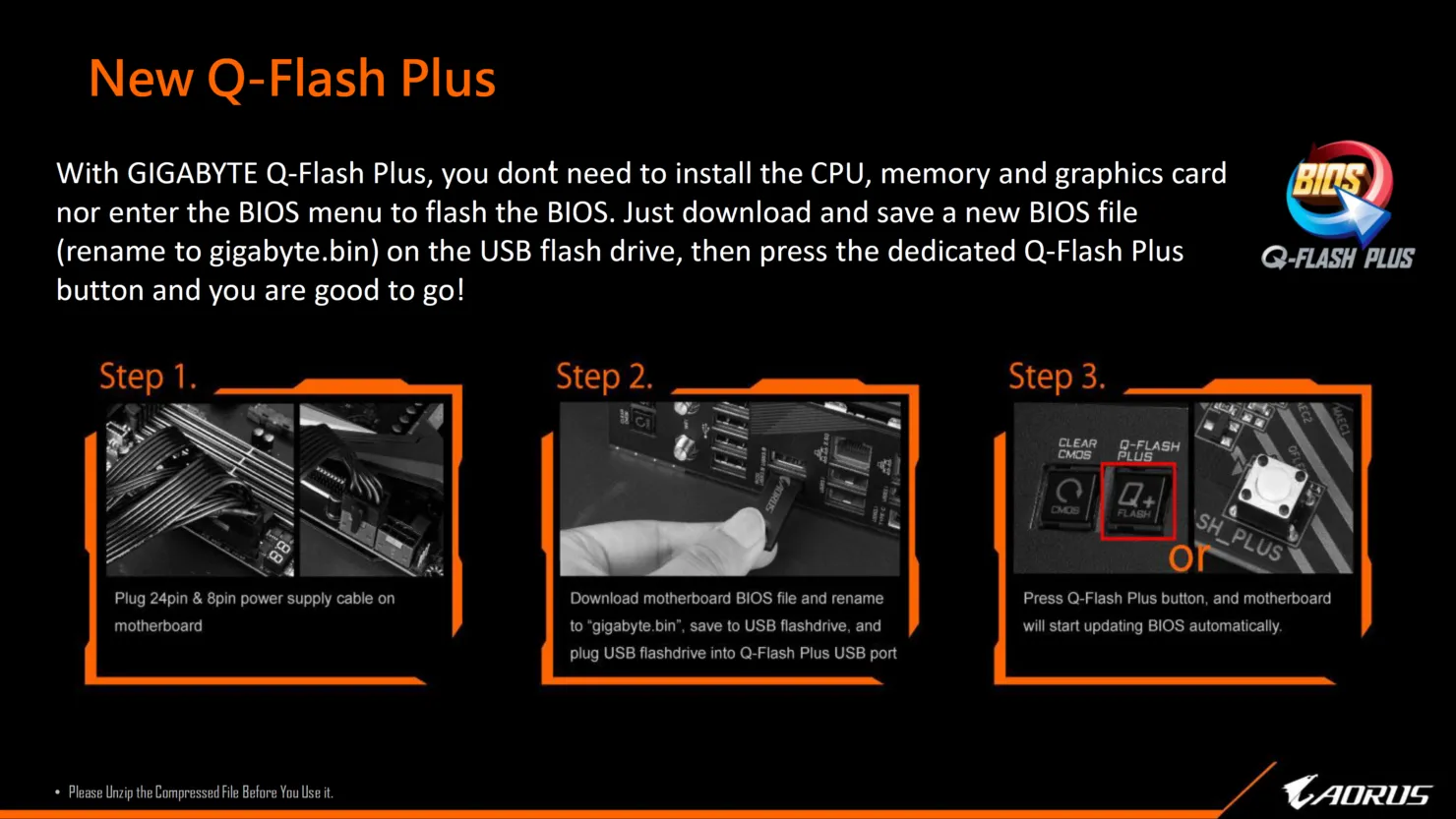 New Q-Flash Plus

With GIGABYTE Q-Flash Plus, you dont need to install the CPU, memory and graphics card nor enter the BIOS menu to flash the BIOS. Just download and save a new BIOS file (rename to gigabyte.bin) on the USB flash drive, then press the dedicated Q-Flash Plus button and you are good to go!

BIOS
Q-FLASH PLUS

Step 1.

Plug 24pin & 8pin power supply cable on motherboard

Step 2.

Download motherboard BIOS file and rename to "gigabyte.bin", save to USB flashdrive, and plug USB flashdrive into Q-Flash Plus USB port

Step 3.

CLEAR CMOS
CMOS
Q-FLASH PLUS
Q+ FLASH
SH_PLUS
or

Press Q-Flash Plus button, and motherboard will start updating BIOS automatically.

• Please Unzip the Compressed File Before You Use it.

AORUS