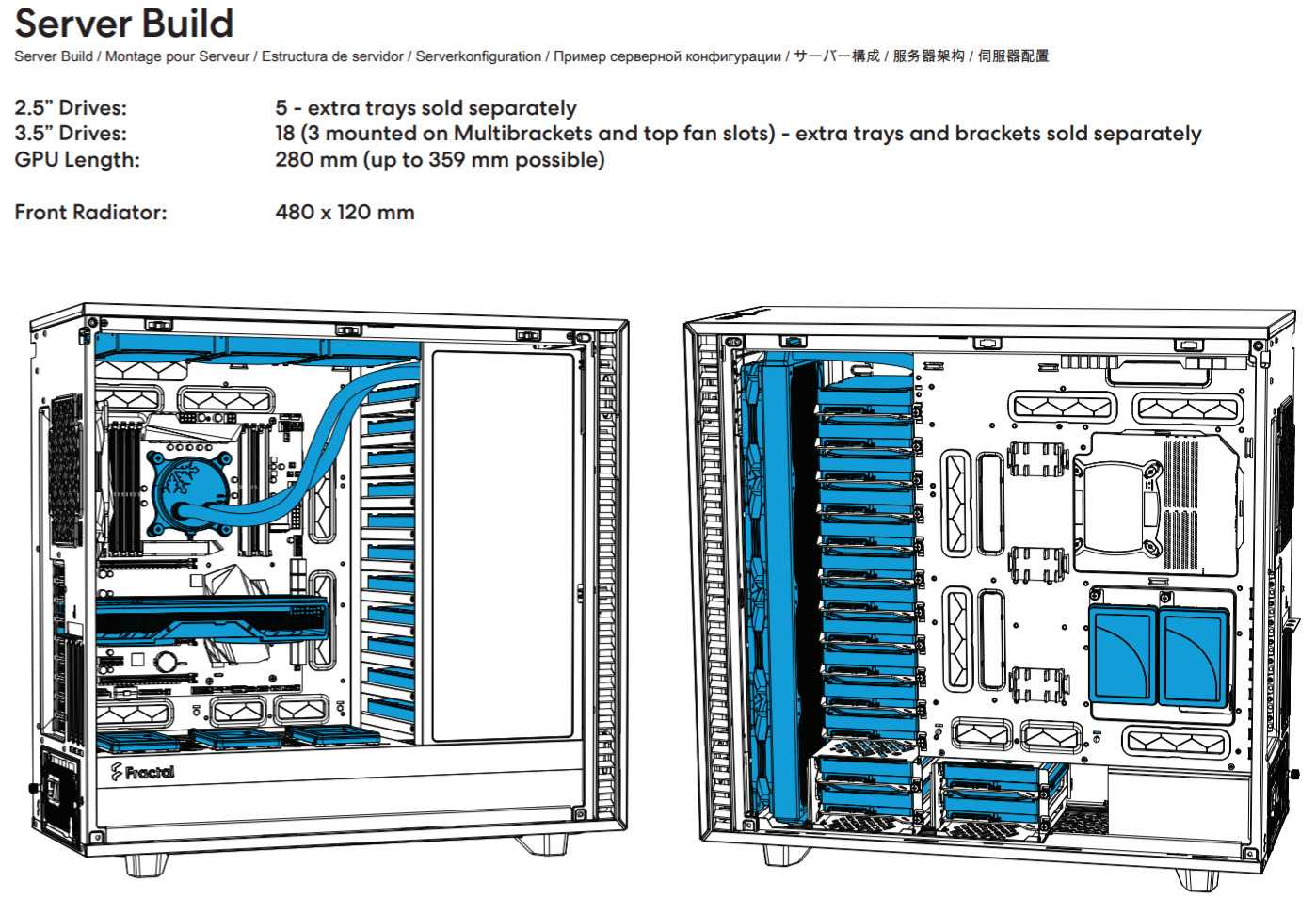 Server Build

Server Build / Montage pour Serveur / Estructura de servidor / Serverkonfiguration / Пример серверной конфигурации / サーバー構成 / 服务器架构 / 伺服器配置

2.5” Drives: 5 - extra trays sold separately
3.5” Drives: 18 (3 mounted on Multibrackets and top fan slots) - extra trays and brackets sold separately
GPU Length: 280 mm (up to 359 mm possible)

Front Radiator: 480 x 120 mm

Fractal